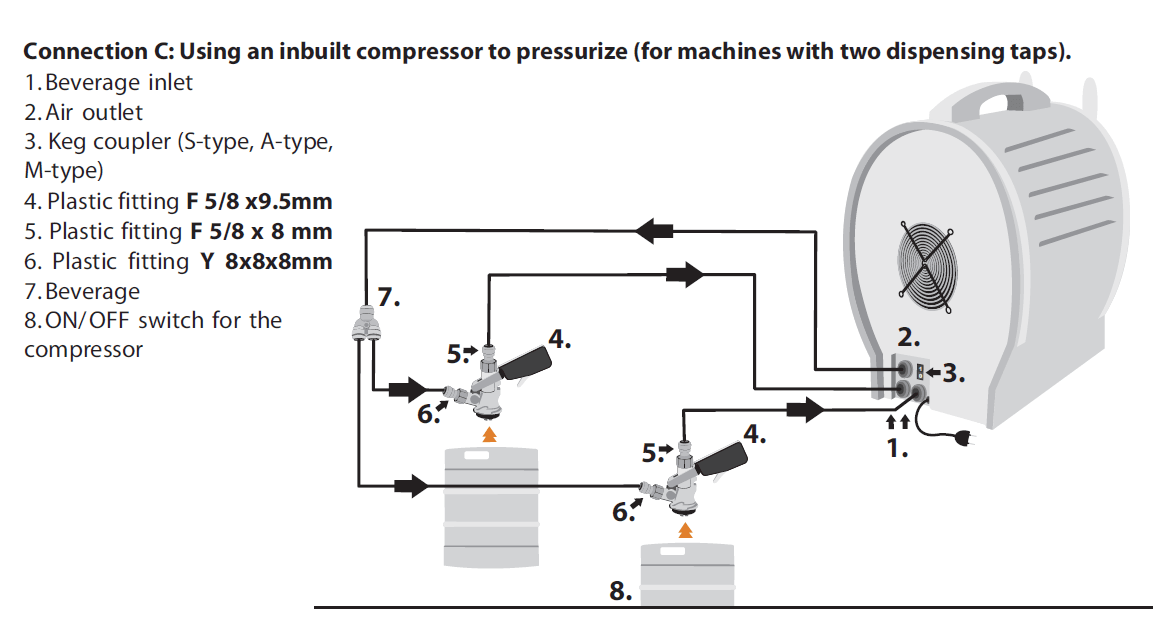 **Connection C: Using an inbuilt compressor to pressurize (for machines with two dispensing taps).**

1. Beverage inlet
2. Air outlet
3. Keg coupler (S-type, A-type, M-type)
4. Plastic fitting **F 5/8 x9.5mm**
5. Plastic fitting **F 5/8 x 8 mm**
6. Plastic fitting **Y 8x8x8mm**
7. Beverage
8. ON/OFF switch for the compressor

7.

5.

4.

6.

2.

3.

1.

5.

4.

6.

8.